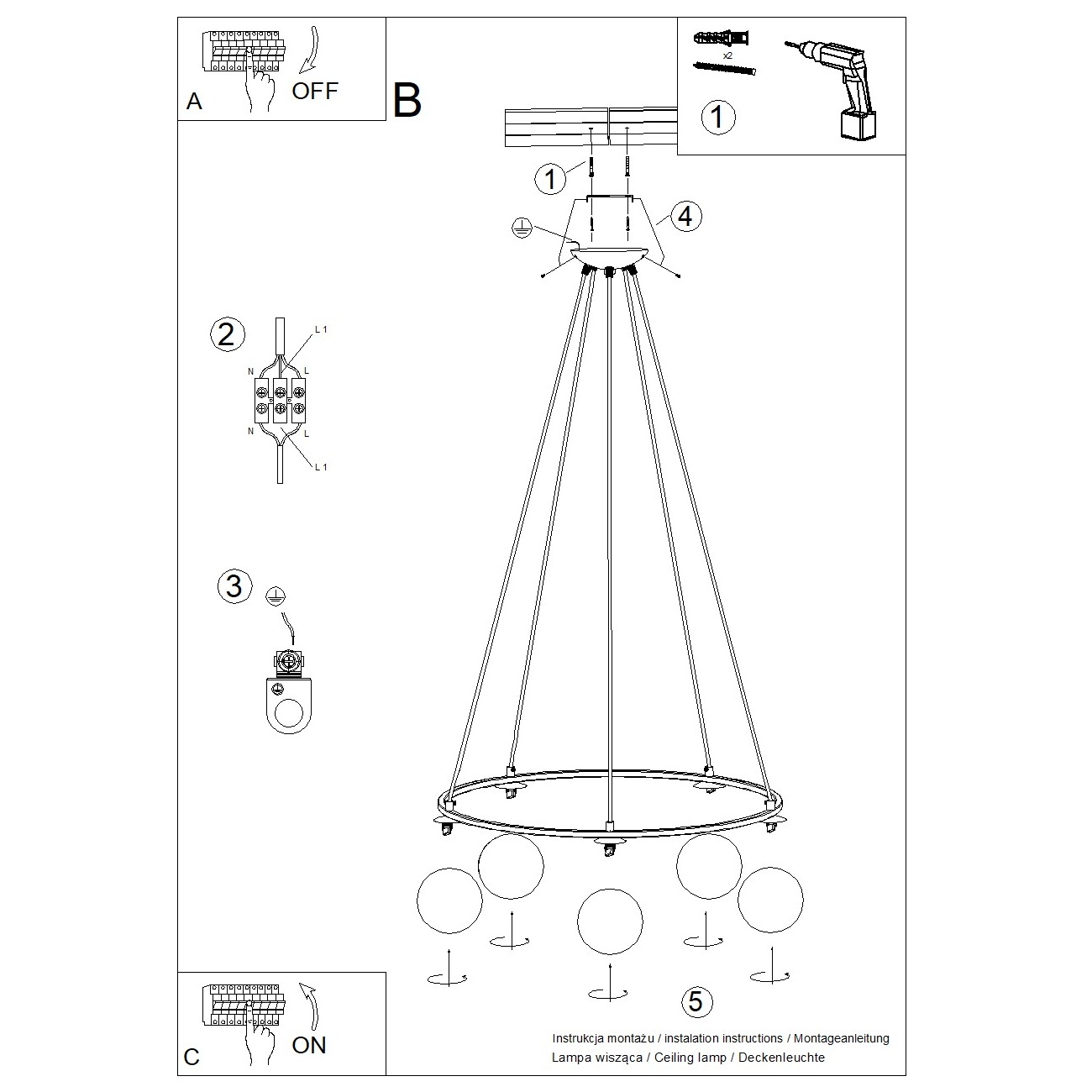 A
OFF

B

x2

1

1

4

2
L 1
N
L
N
L
L 1

3

5

C
ON

Instrukcja montażu / instalation instructions / Montageanleitung
Lampa wisząca / Ceiling lamp / Deckenleuchte